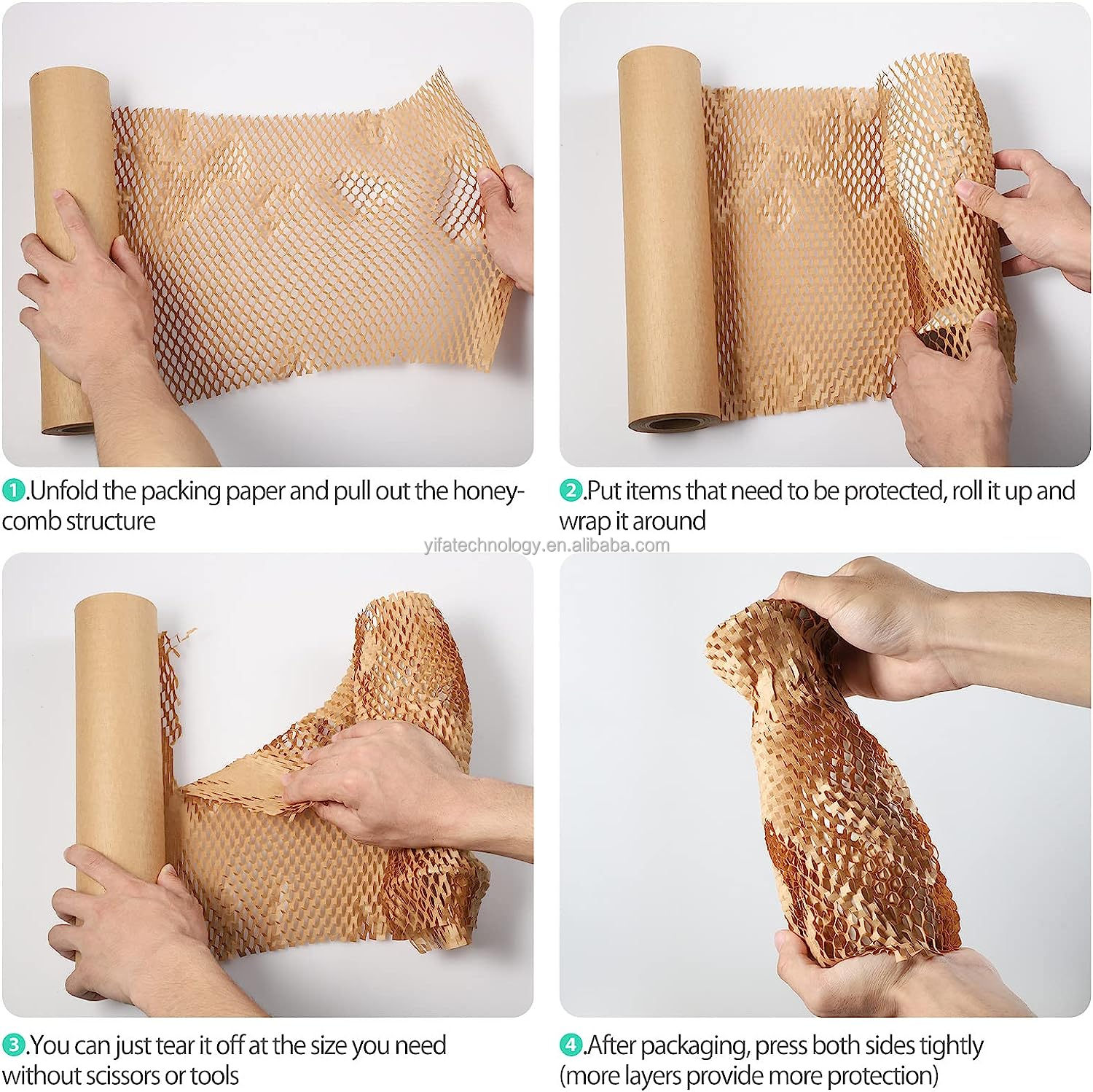 1.Unfold the packing paper and pull out the honeycomb structure

2.Put items that need to be protected, roll it up and wrap it around

yifatechnology.en.alibaba.com

3.You can just tear it off at the size you need without scissors or tools

4.After packaging, press both sides tightly (more layers provide more protection)